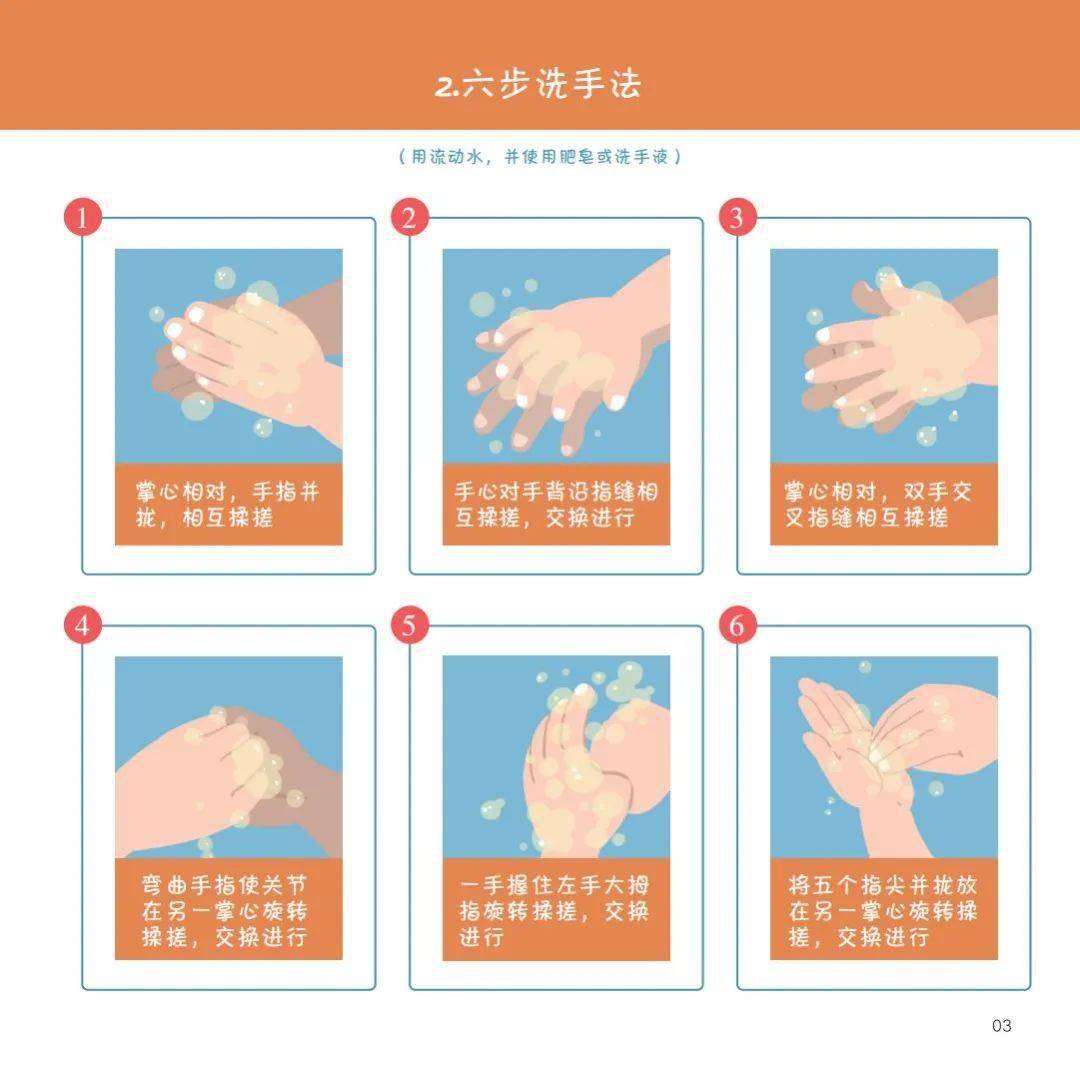 2.六步洗手法

（用流动水，并使用肥皂或洗手液）

1
掌心相对，手指并拢，相互揉搓

2
手心对手背沿指缝相互揉搓，交换进行

3
掌心相对，双手交叉指缝相互揉搓

4
弯曲手指使关节在另一掌心旋转揉搓，交换进行

5
一手握住左手大拇指旋转揉搓，交换进行

6
将五个指尖并拢放在另一掌心旋转揉搓，交换进行

03