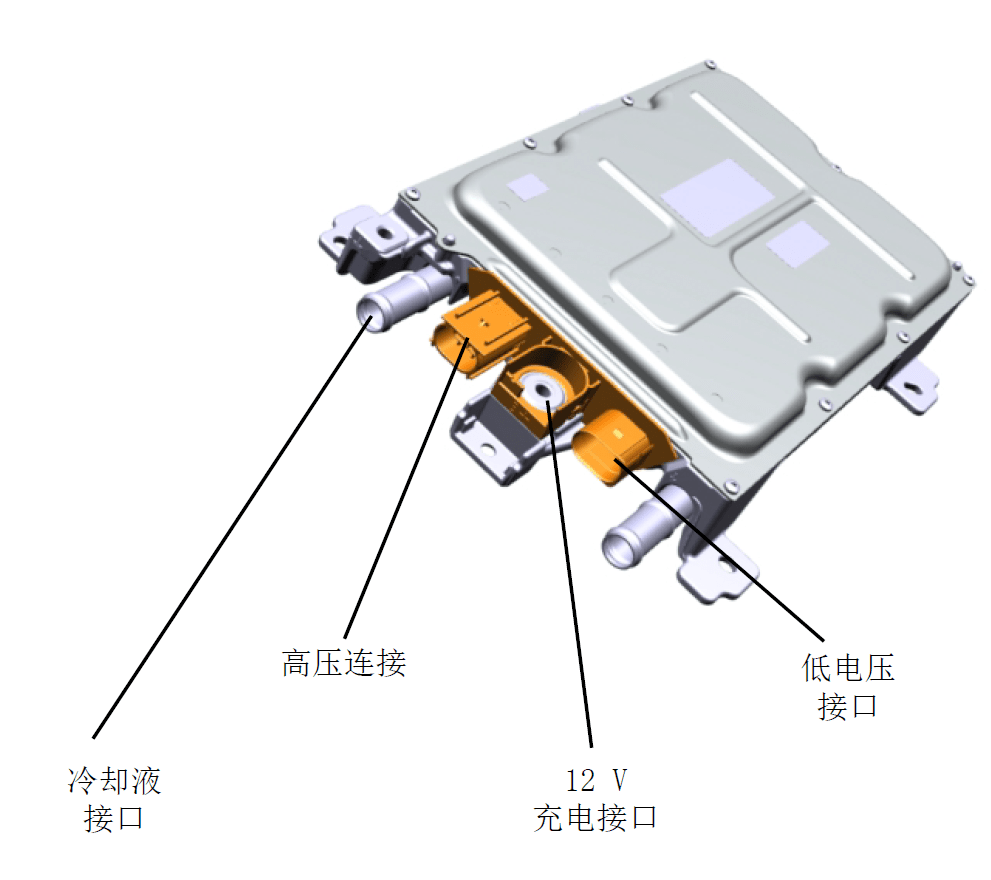 高压连接

低电压
接口

冷却液
接口

12 V
充电接口