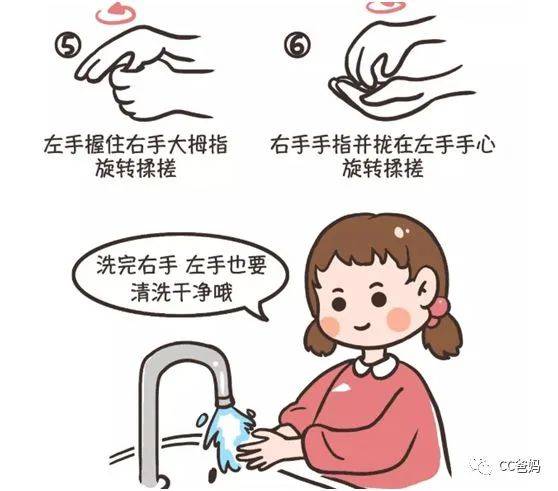 ⑤
左手握住右手大拇指
旋转揉搓

⑥
右手手指并拢在左手手心
旋转揉搓

洗完右手 左手也要
清洗干净哦

CC爸妈