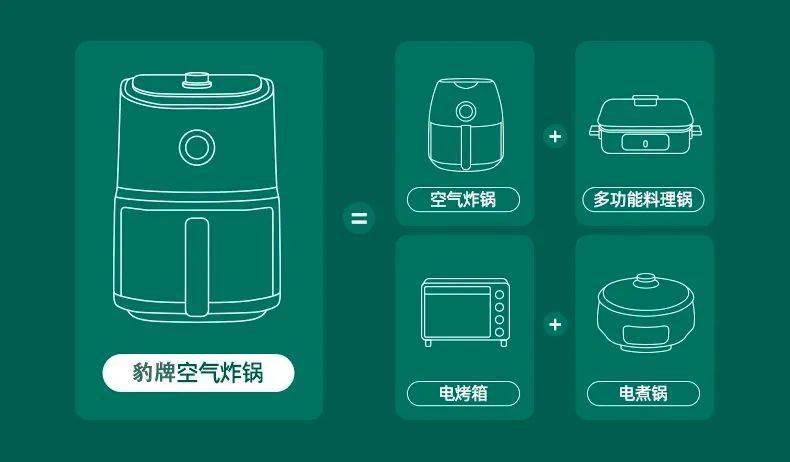 豹牌空气炸锅

=

空气炸锅

+

多功能料理锅

电烤箱

+

电煮锅