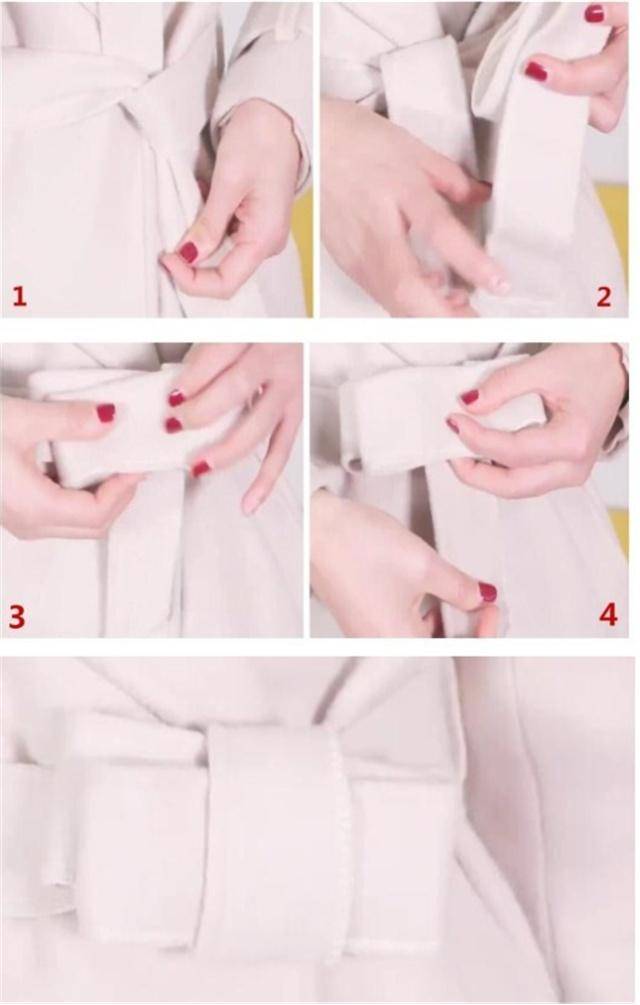 1

2

3

4