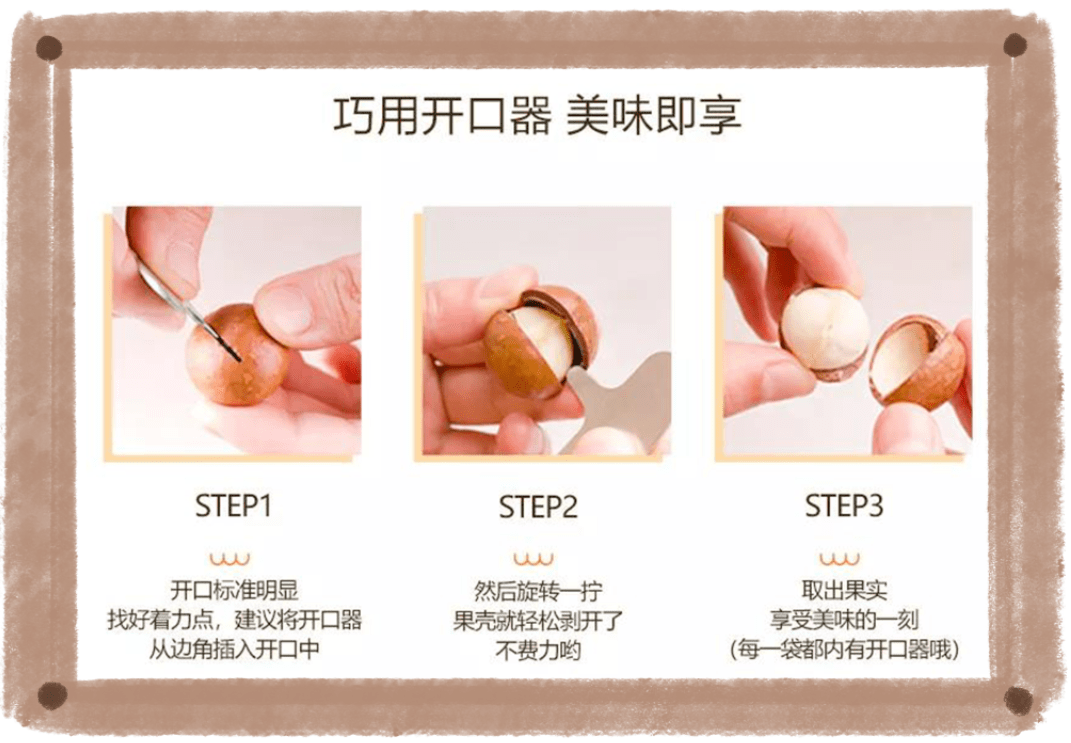 巧用开口器 美味即享

STEP1

开口标准明显
找好着力点，建议将开口器
从边角插入开口中

STEP2

然后旋转一拧
果壳就轻松剥开了
不费力哟

STEP3

取出果实
享受美味的一刻
(每一袋都内有开口器哦)