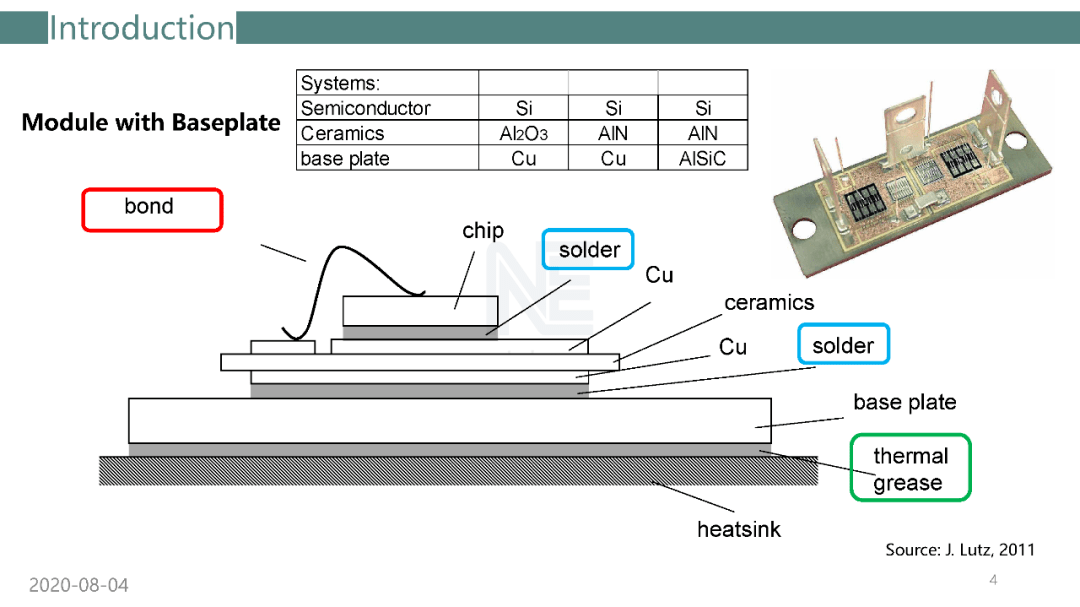 Introduction

Module with Baseplate

| Systems: | | | |
|---|---|---|---|
| Semiconductor | Si | Si | Si |
| Ceramics | $Al_2O_3$ | AlN | AlN |
| base plate | Cu | Cu | AlSiC |

bond

chip

solder

Cu

ceramics

Cu

solder

base plate

thermal grease

heatsink

Source: J. Lutz, 2011

2020-08-04

4