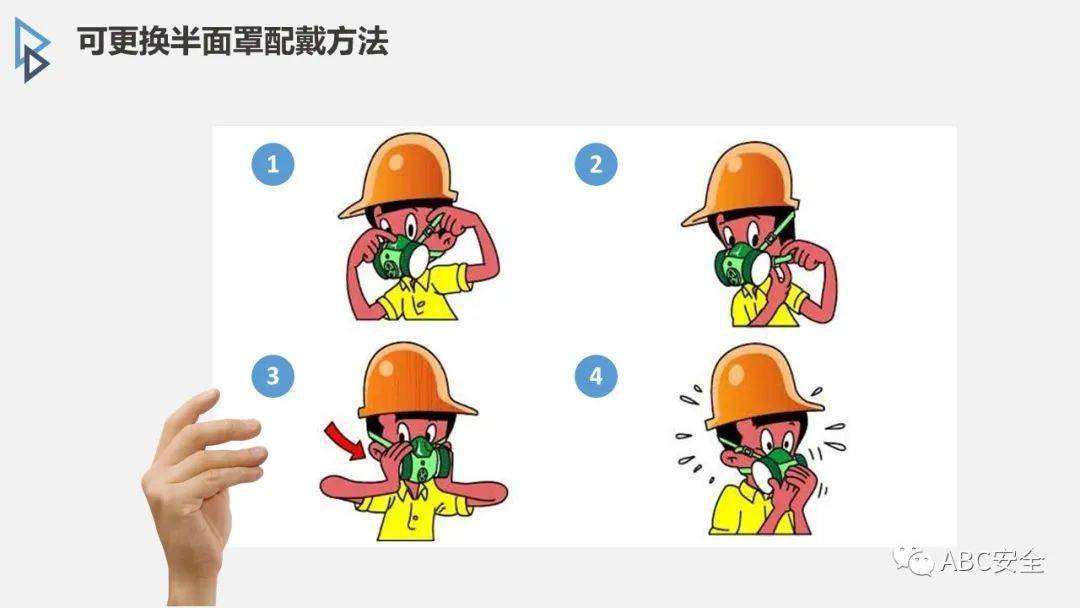 可更换半面罩配戴方法

1

2

3

4

ABC安全