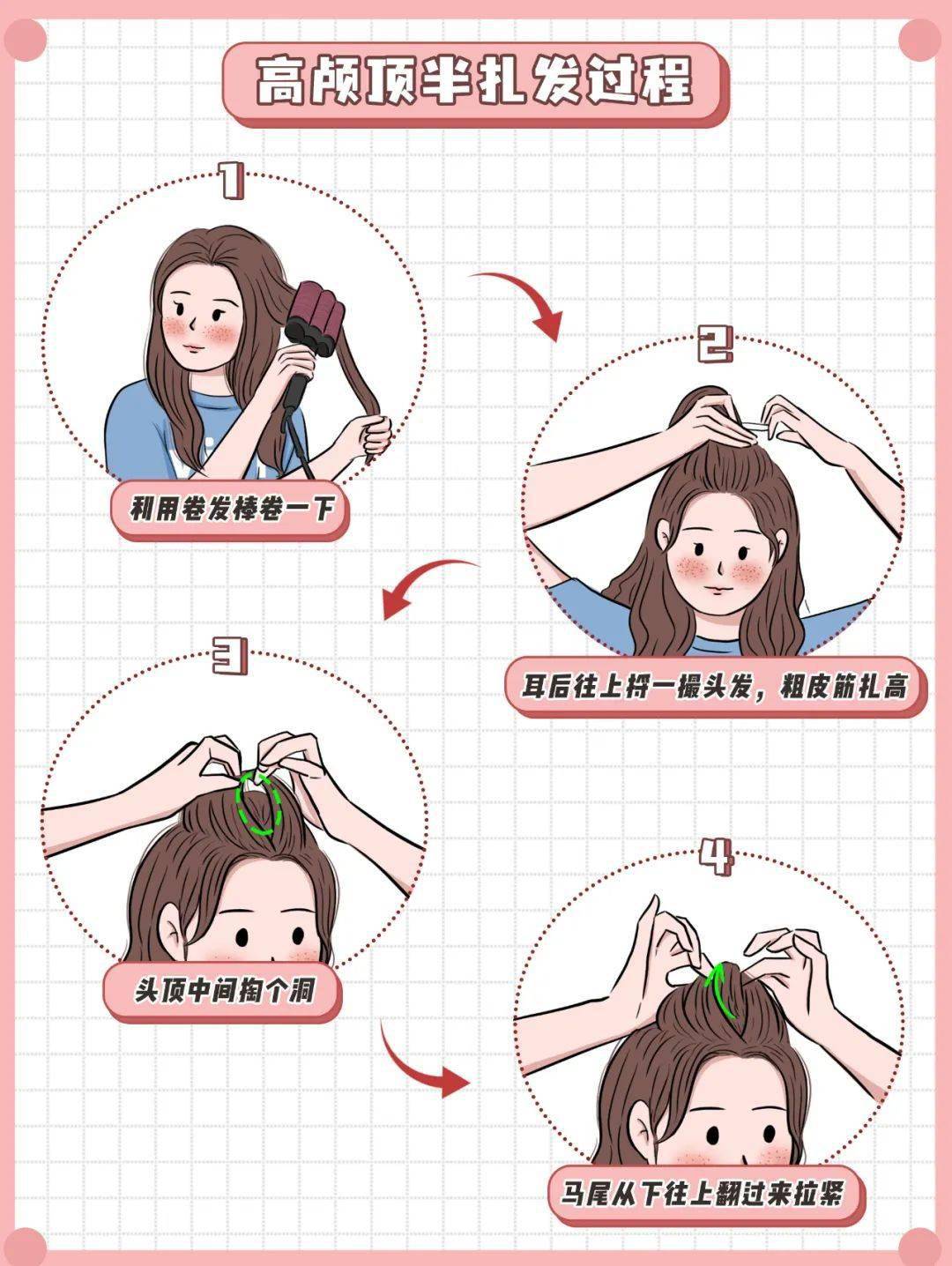 高颅顶半扎发过程

1

利用卷发棒卷一下

2

耳后往上捋一撮头发，粗皮筋扎高

3

头顶中间掏个洞

4

马尾从下往上翻过来拉紧