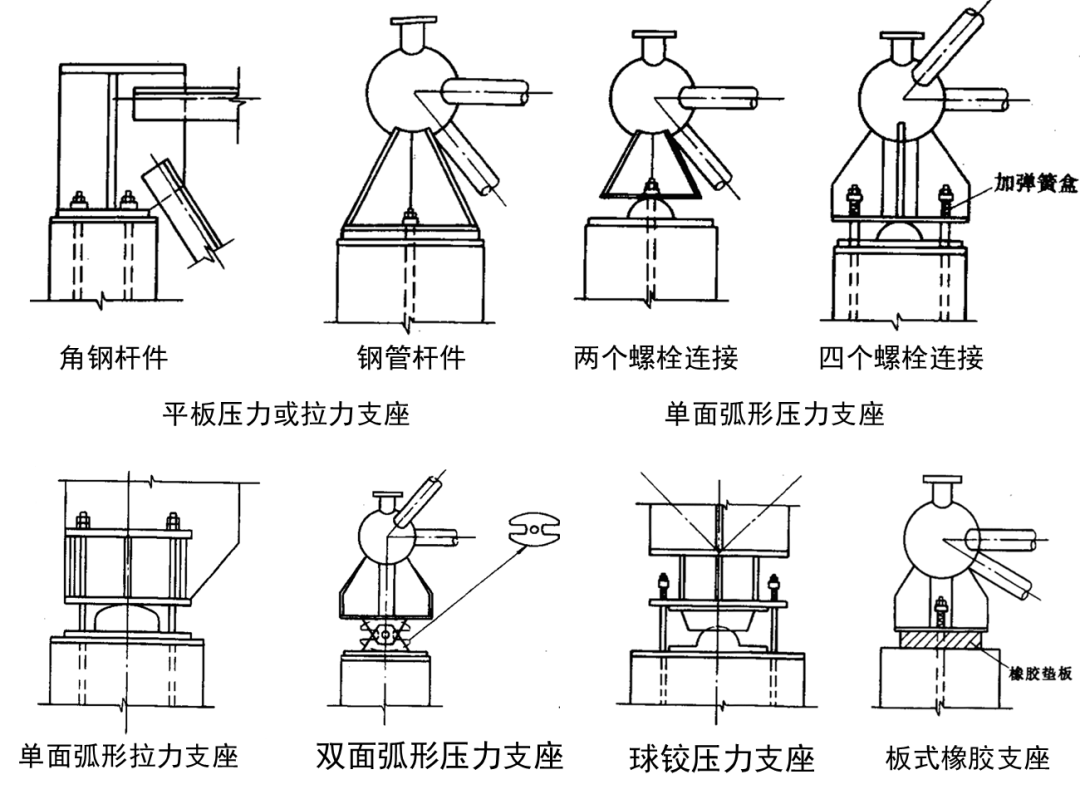 加弹簧盒

角钢杆件　钢管杆件　两个螺栓连接　四个螺栓连接

平板压力或拉力支座　单面弧形压力支座

橡胶垫板

单面弧形拉力支座　双面弧形压力支座　球铰压力支座　板式橡胶支座