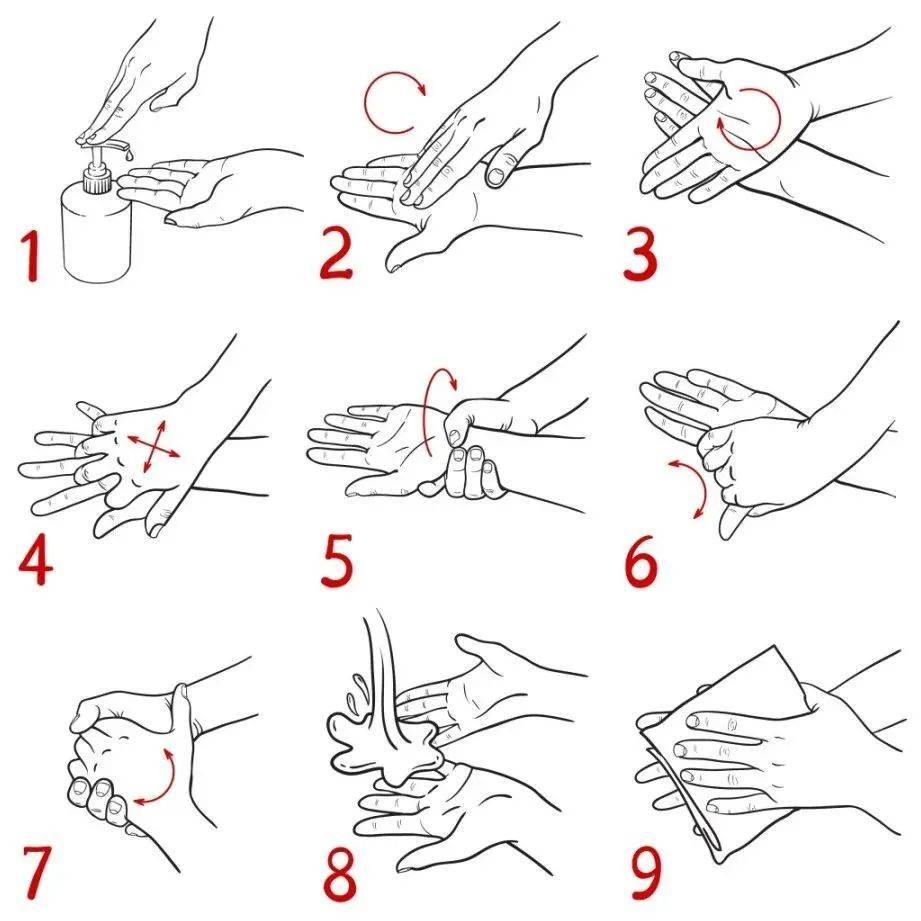 1

2

3

4

5

6

7

8

9