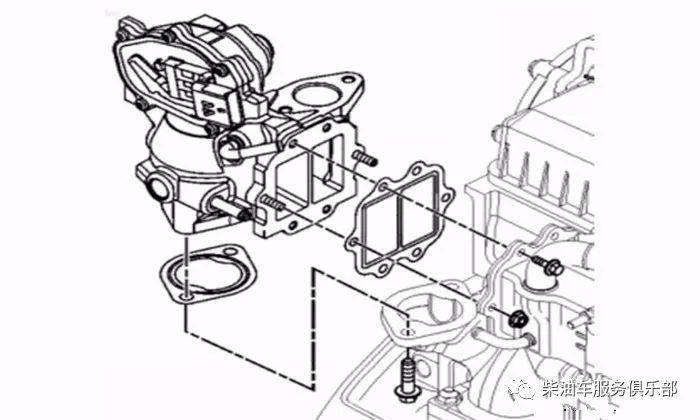 柴油车服务俱乐部