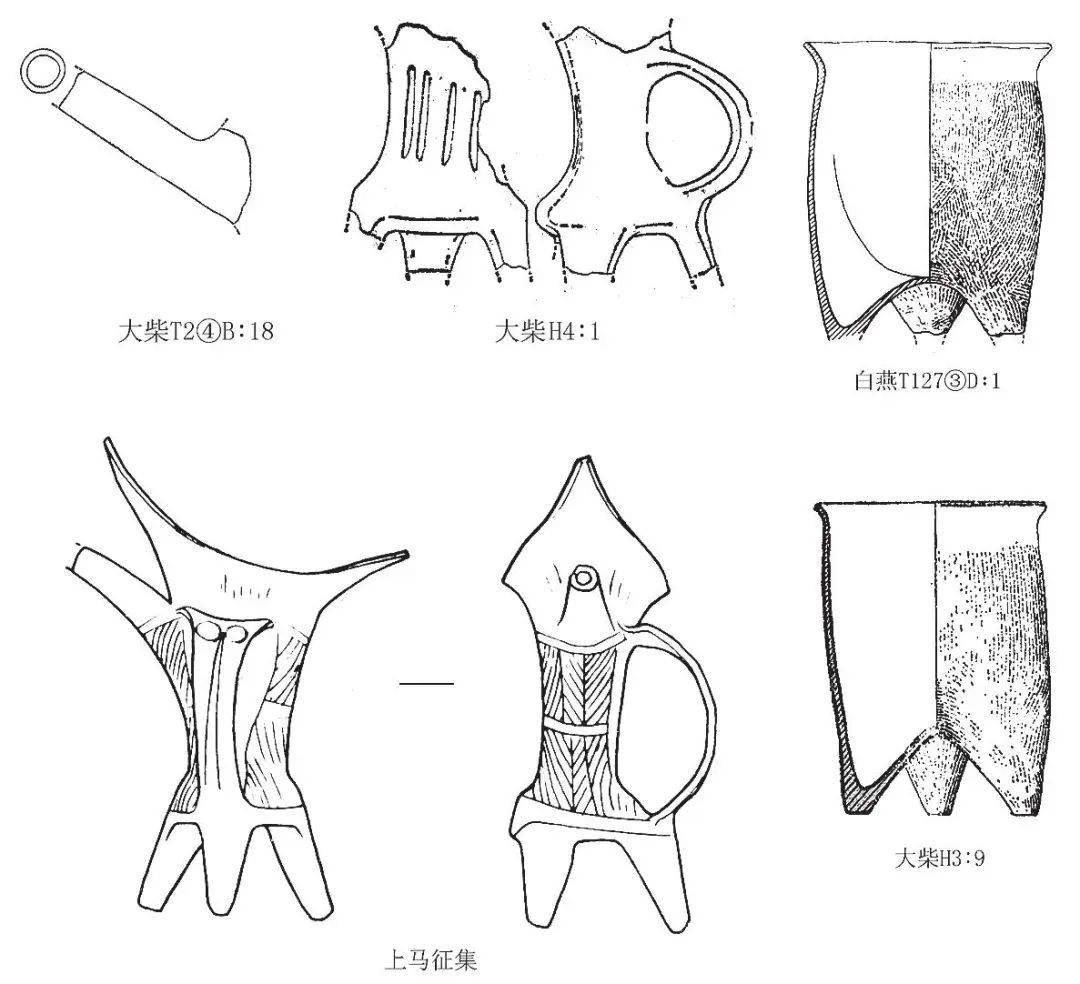 大柴T2④B:18

大柴H4:1

白燕T127③D:1

上马征集

大柴H3:9