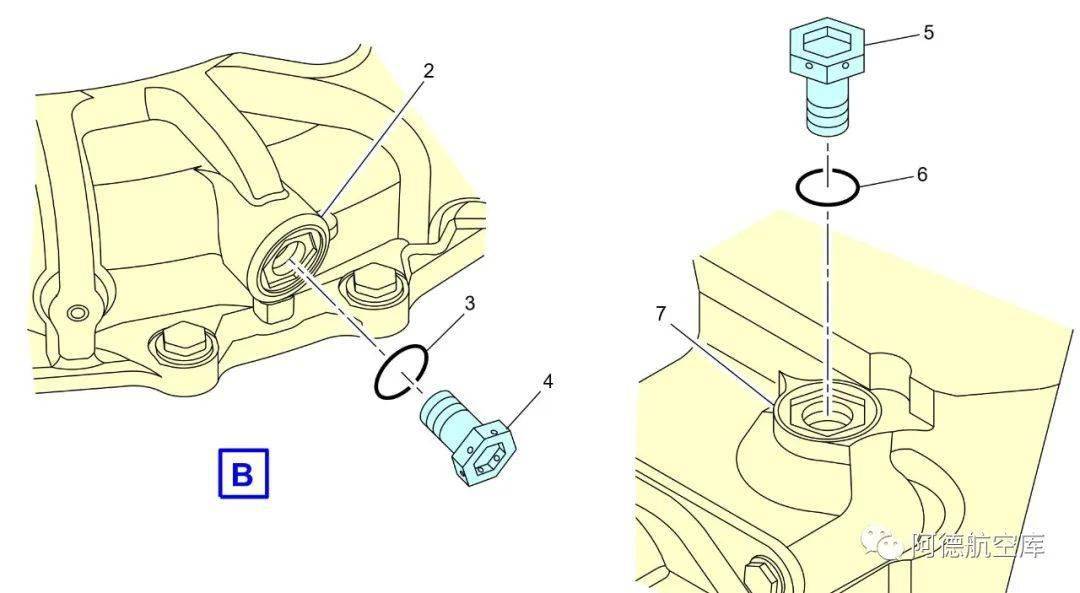 2
3
4
B
5
6
7
阿德航空库