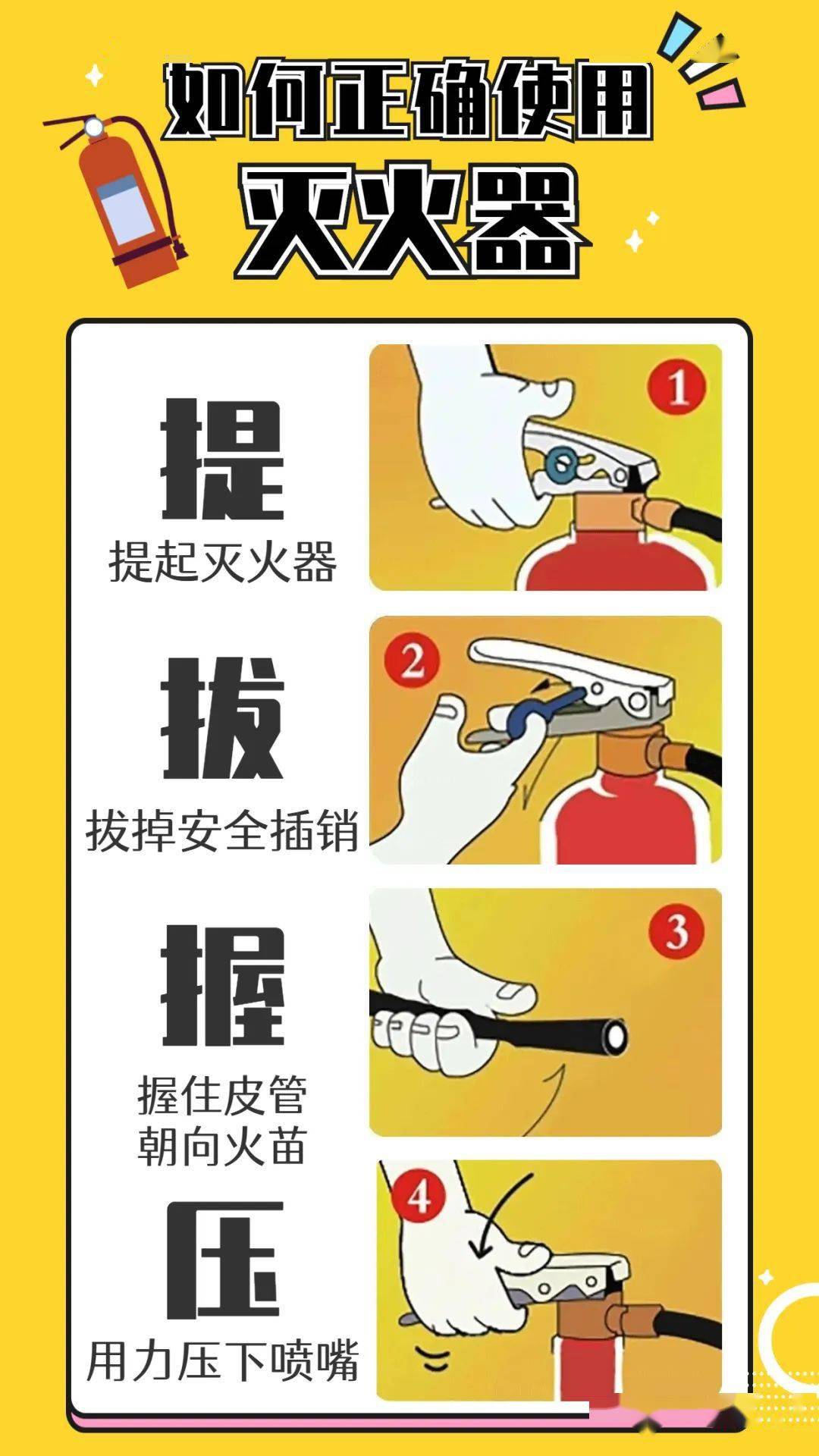 如何正确使用
灭火器

提
提起灭火器

1

拔
拔掉安全插销

2

握
握住皮管
朝向火苗

3

压
用力压下喷嘴

4