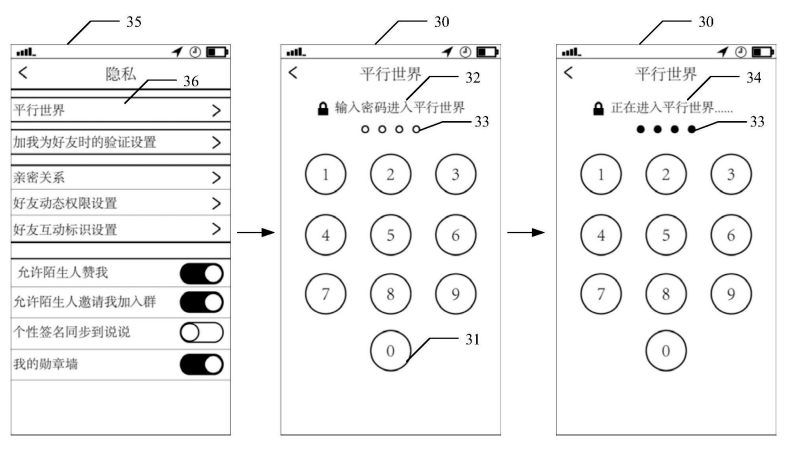 35

<

隐私

36

平行世界 >

加我为好友时的验证设置 >

亲密关系 >

好友动态权限设置 >

好友互动标识设置 >

允许陌生人赞我

允许陌生人邀请我加入群

个性签名同步到说说

我的勋章墙

30

<

平行世界

32

输入密码进入平行世界

33

1 2 3

4 5 6

7 8 9

0

31

30

<

平行世界

34

正在进入平行世界......

33

1 2 3

4 5 6

7 8 9

0